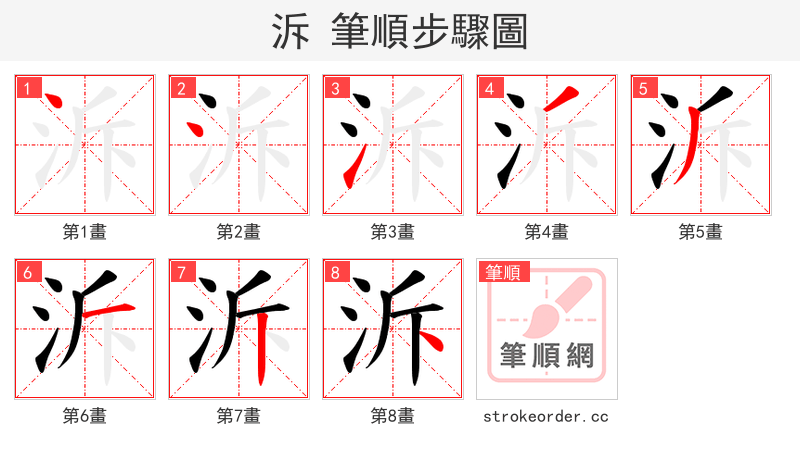 泝 筆順步驟圖

1
第1畫

2
第2畫

3
第3畫

4
第4畫

5
第5畫

6
第6畫

7
第7畫

8
第8畫

筆順
筆順網
strokeorder.cc