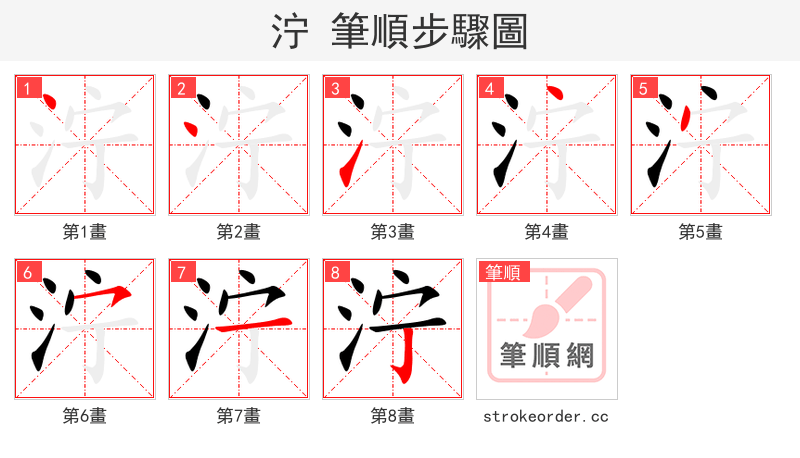 泞 筆順步驟圖

1
第1畫

2
第2畫

3
第3畫

4
第4畫

5
第5畫

6
第6畫

7
第7畫

8
第8畫

筆順
筆順網
strokeorder.cc