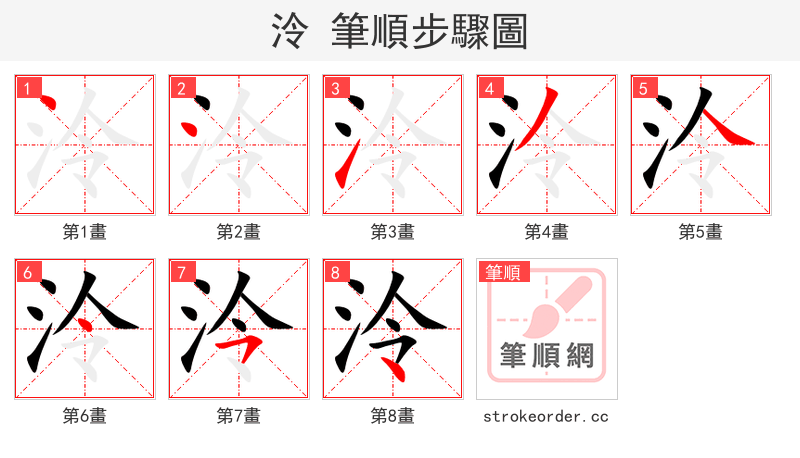 泠 筆順步驟圖

1
第1畫

2
第2畫

3
第3畫

4
第4畫

5
第5畫

6
第6畫

7
第7畫

8
第8畫

筆順
筆順網
strokeorder.cc