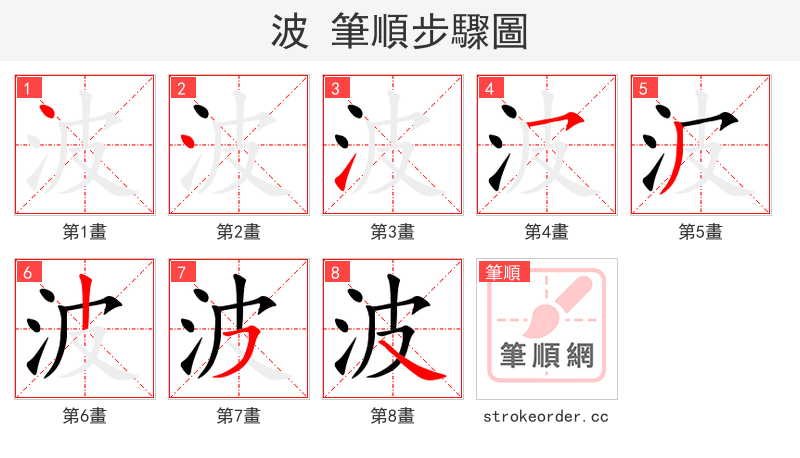 波 筆順步驟圖

1
波
第1畫

2
波
第2畫

3
波
第3畫

4
波
第4畫

5
波
第5畫

6
波
第6畫

7
波
第7畫

8
波
第8畫

筆順
筆順網
strokeorder.cc