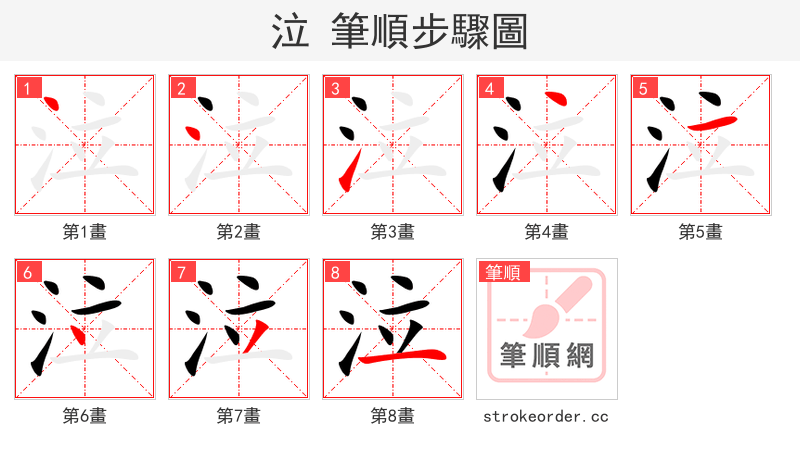 泣 筆順步驟圖

1
第1畫

2
第2畫

3
第3畫

4
第4畫

5
第5畫

6
第6畫

7
第7畫

8
第8畫

筆順
筆順網
strokeorder.cc