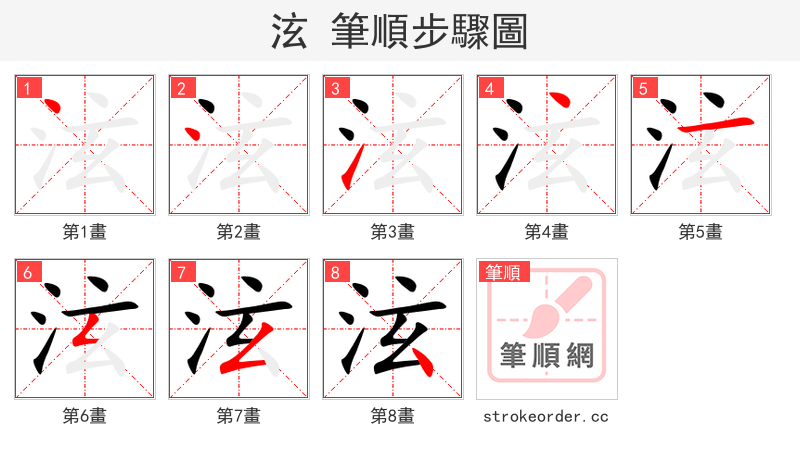 泫 筆順步驟圖

1
第1畫

2
第2畫

3
第3畫

4
第4畫

5
第5畫

6
第6畫

7
第7畫

8
第8畫

筆順
筆順網

strokeorder.cc