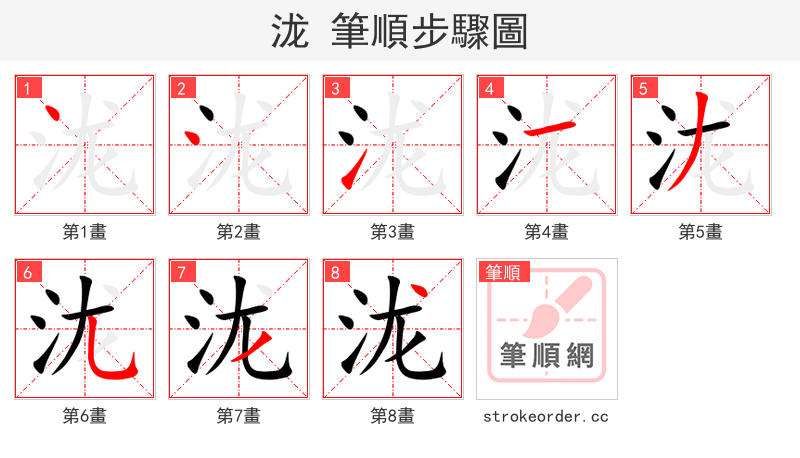 泷 筆順步驟圖

1
第1畫

2
第2畫

3
第3畫

4
第4畫

5
第5畫

6
第6畫

7
第7畫

8
第8畫

筆順
筆順網

strokeorder.cc