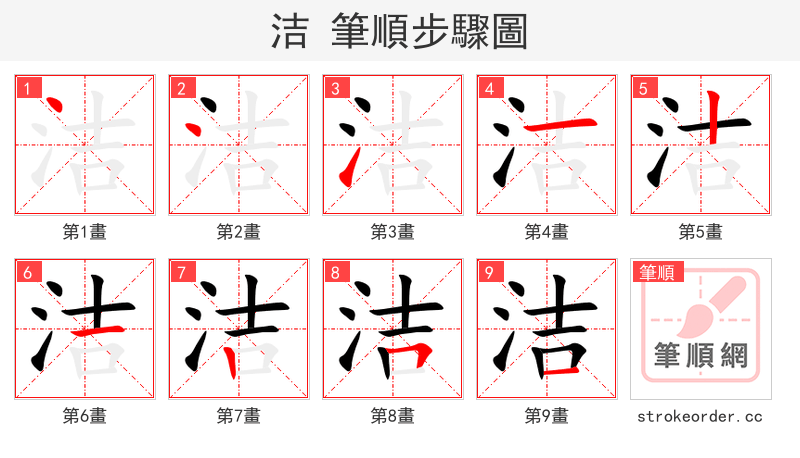 洁 筆順步驟圖

1
洁
第1畫

2
洁
第2畫

3
洁
第3畫

4
洁
第4畫

5
洁
第5畫

6
洁
第6畫

7
洁
第7畫

8
洁
第8畫

9
洁
第9畫

筆順
筆順網
strokeorder.cc