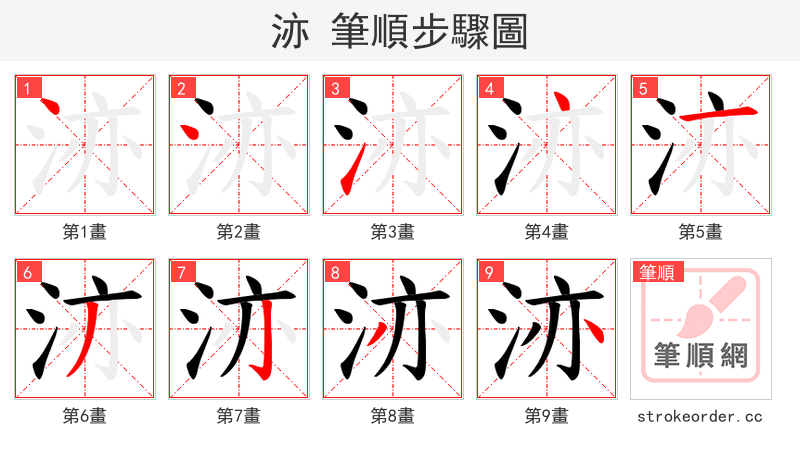 洂 筆順步驟圖

1
第1畫

2
第2畫

3
第3畫

4
第4畫

5
第5畫

6
第6畫

7
第7畫

8
第8畫

9
第9畫

筆順
筆順網
strokeorder.cc