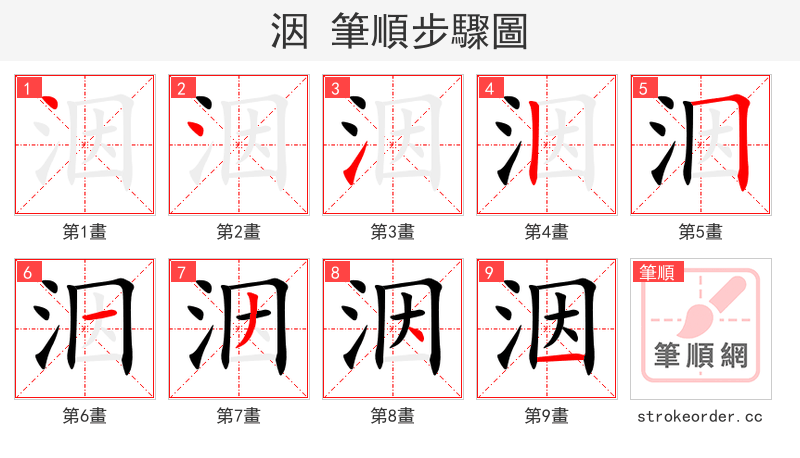 洇 筆順步驟圖

1 第1畫
2 第2畫
3 第3畫
4 第4畫
5 第5畫
6 第6畫
7 第7畫
8 第8畫
9 第9畫

筆順
筆順網
strokeorder.cc