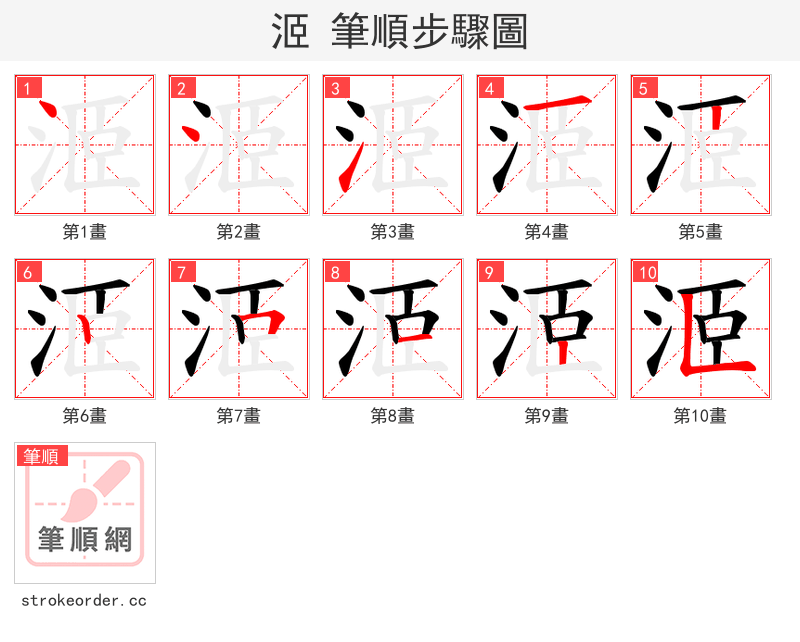 洍 筆順步驟圖

1
第1畫

2
第2畫

3
第3畫

4
第4畫

5
第5畫

6
第6畫

7
第7畫

8
第8畫

9
第9畫

10
第10畫

筆順
筆順網

strokeorder.cc