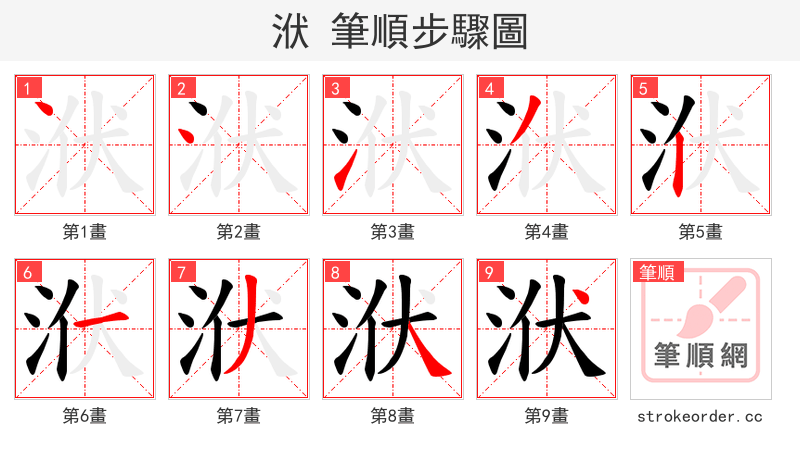 洑 筆順步驟圖

1
第1畫

2
第2畫

3
第3畫

4
第4畫

5
第5畫

6
第6畫

7
第7畫

8
第8畫

9
第9畫

筆順
筆順網

strokeorder.cc