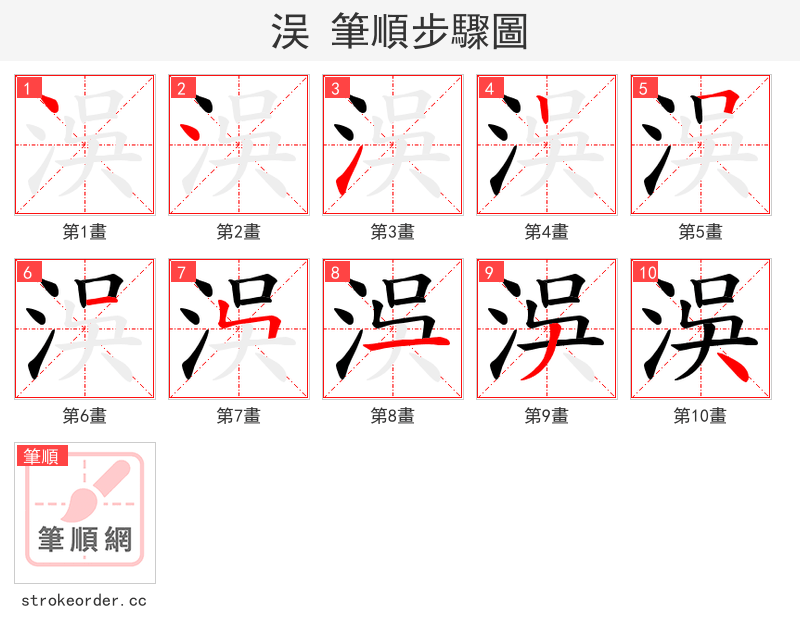 淏 筆順步驟圖

1
第1畫

2
第2畫

3
第3畫

4
第4畫

5
第5畫

6
第6畫

7
第7畫

8
第8畫

9
第9畫

10
第10畫

筆順
筆順網
strokeorder.cc