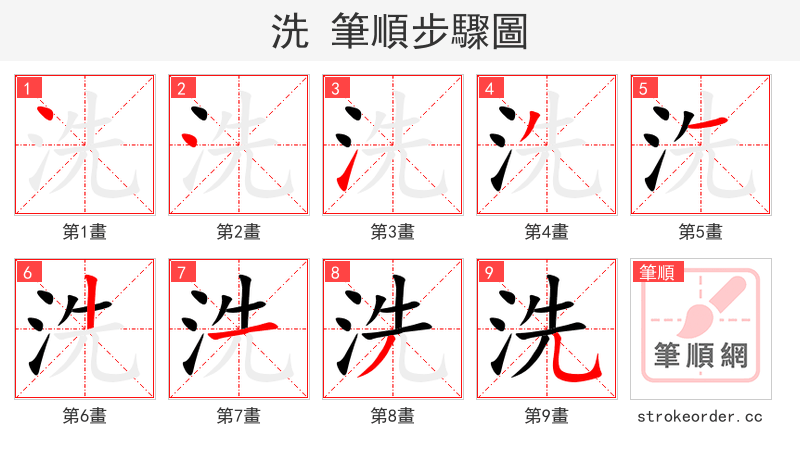 洗 筆順步驟圖

1 洗
第1畫

2 洗
第2畫

3 洗
第3畫

4 洗
第4畫

5 洗
第5畫

6 洗
第6畫

7 洗
第7畫

8 洗
第8畫

9 洗
第9畫

筆順
筆順網
strokeorder.cc