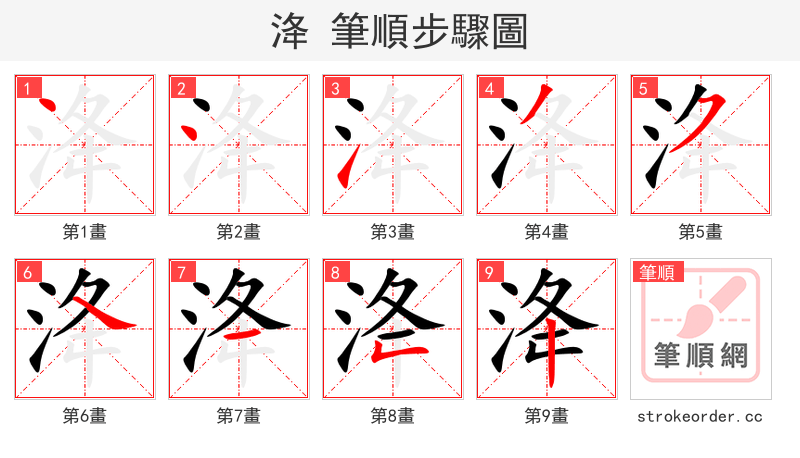 洚 筆順步驟圖

1 第1畫
2 第2畫
3 第3畫
4 第4畫
5 第5畫
6 第6畫
7 第7畫
8 第8畫
9 第9畫

筆順
筆順網
strokeorder.cc