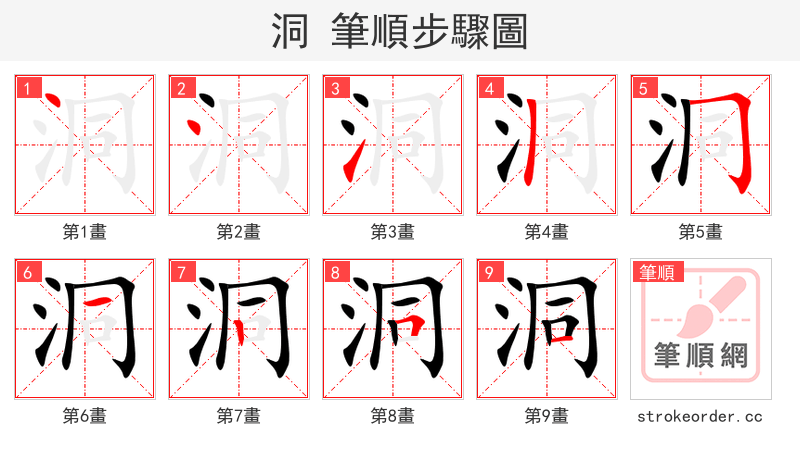 洞 筆順步驟圖

1 洞
第1畫

2 洞
第2畫

3 洞
第3畫

4 洞
第4畫

5 洞
第5畫

6 洞
第6畫

7 洞
第7畫

8 洞
第8畫

9 洞
第9畫

筆順
筆順網

strokeorder.cc