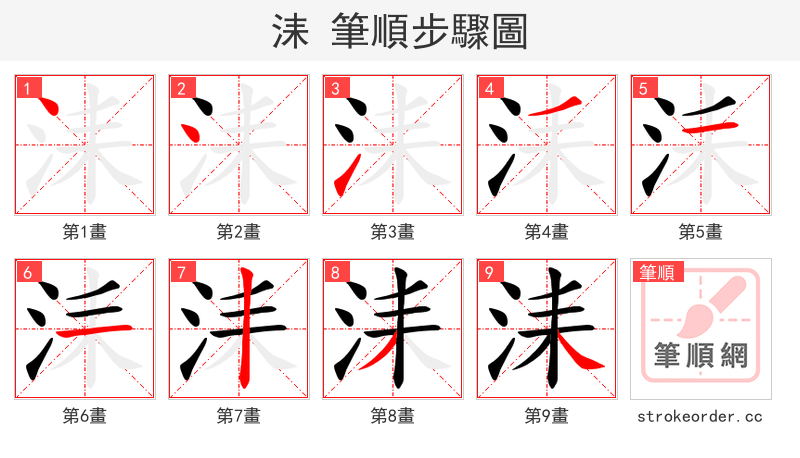 洡 筆順步驟圖

1
第1畫

2
第2畫

3
第3畫

4
第4畫

5
第5畫

6
第6畫

7
第7畫

8
第8畫

9
第9畫

筆順
筆順網
strokeorder.cc