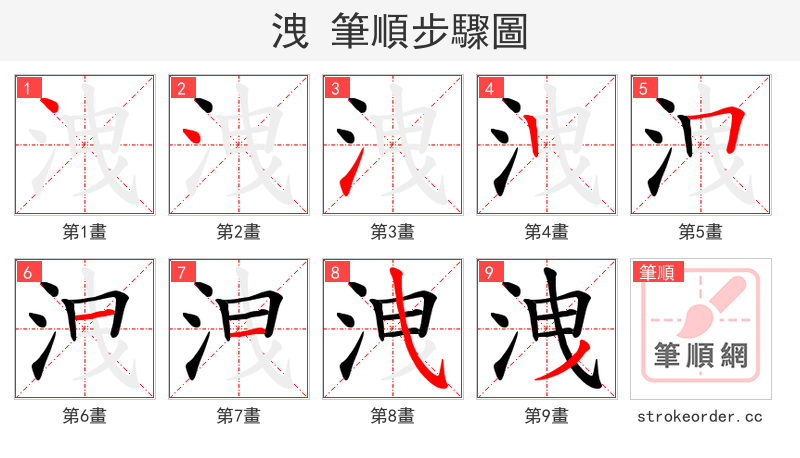 洩 筆順步驟圖

1
第1畫

2
第2畫

3
第3畫

4
第4畫

5
第5畫

6
第6畫

7
第7畫

8
第8畫

9
第9畫

筆順
筆順網
strokeorder.cc