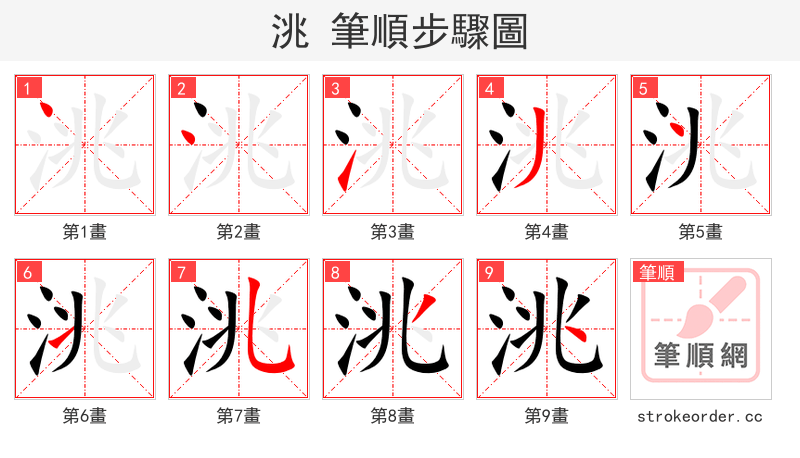 洮 筆順步驟圖

1
第1畫

2
第2畫

3
第3畫

4
第4畫

5
第5畫

6
第6畫

7
第7畫

8
第8畫

9
第9畫

筆順
筆順網
strokeorder.cc