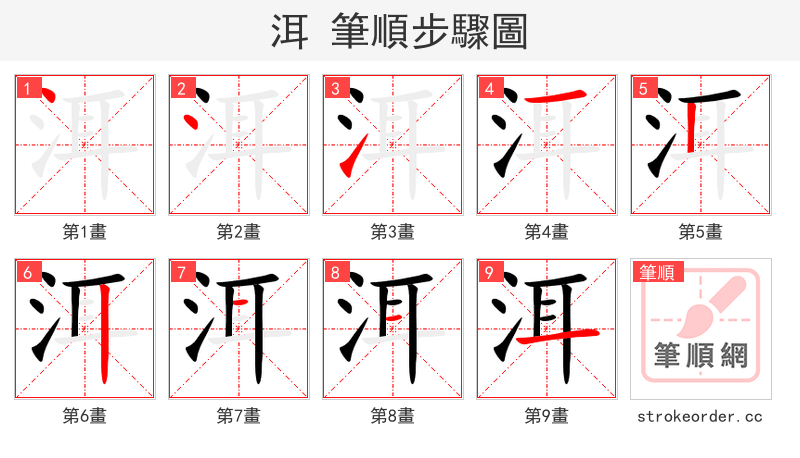 洱 筆順步驟圖

1
第1畫

2
第2畫

3
第3畫

4
第4畫

5
第5畫

6
第6畫

7
第7畫

8
第8畫

9
第9畫

筆順
筆順網
strokeorder.cc