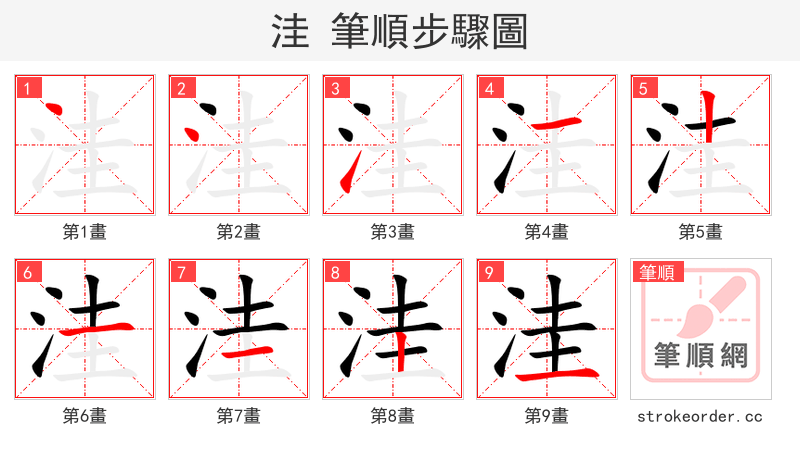 洼 筆順步驟圖

1
第1畫

2
第2畫

3
第3畫

4
第4畫

5
第5畫

6
第6畫

7
第7畫

8
第8畫

9
第9畫

筆順
筆順網
strokeorder.cc