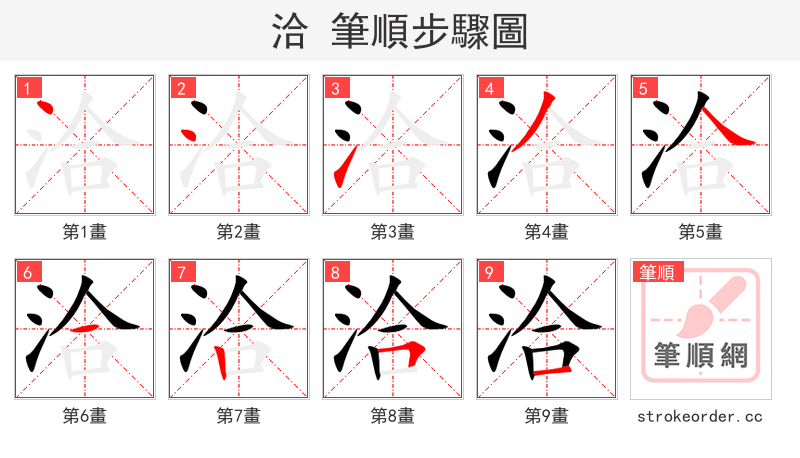 洽 筆順步驟圖

1
第1畫

2
第2畫

3
第3畫

4
第4畫

5
第5畫

6
第6畫

7
第7畫

8
第8畫

9
第9畫

筆順
筆順網
strokeorder.cc