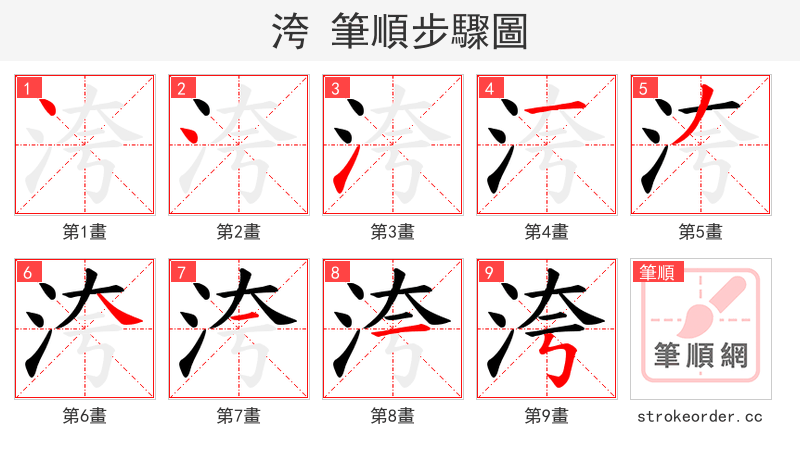 洿 筆順步驟圖

1
第1畫

2
第2畫

3
第3畫

4
第4畫

5
第5畫

6
第6畫

7
第7畫

8
第8畫

9
第9畫

筆順
筆順網
strokeorder.cc