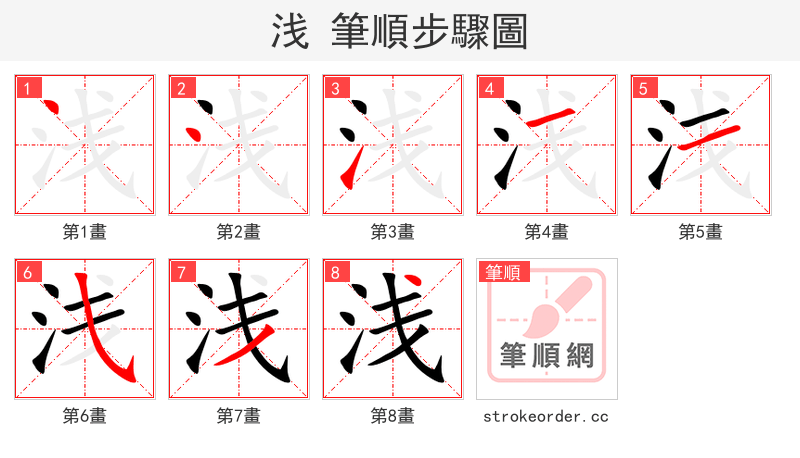 浅 筆順步驟圖

1 浅
第1畫

2 浅
第2畫

3 浅
第3畫

4 浅
第4畫

5 浅
第5畫

6 浅
第6畫

7 浅
第7畫

8 浅
第8畫

筆順
筆順網
strokeorder.cc