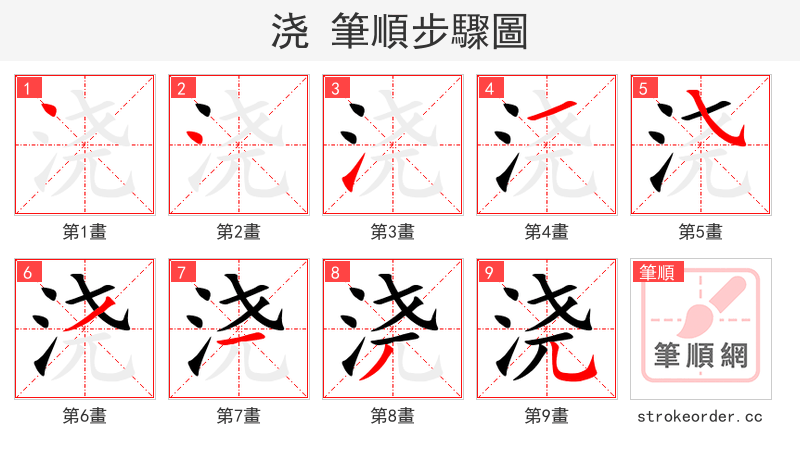 浇 筆順步驟圖

1
浇
第1畫

2
浇
第2畫

3
浇
第3畫

4
浇
第4畫

5
浇
第5畫

6
浇
第6畫

7
浇
第7畫

8
浇
第8畫

9
浇
第9畫

筆順
筆順網

strokeorder.cc