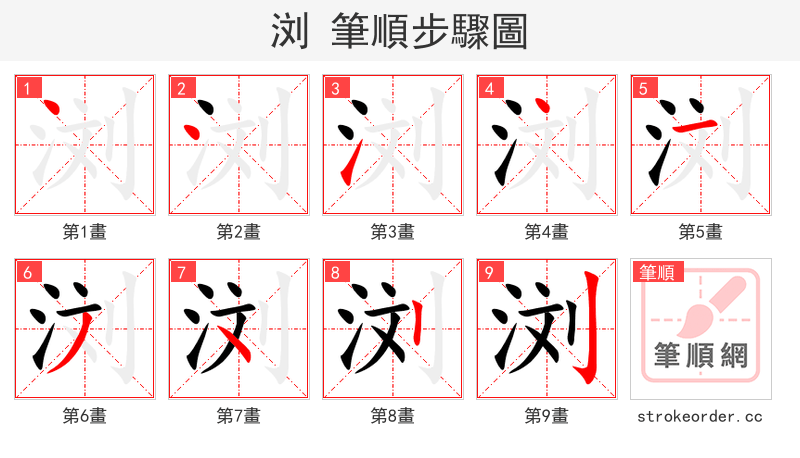 浏 筆順步驟圖

1
第1畫
2
第2畫
3
第3畫
4
第4畫
5
第5畫
6
第6畫
7
第7畫
8
第8畫
9
第9畫
筆順
筆順網
strokeorder.cc