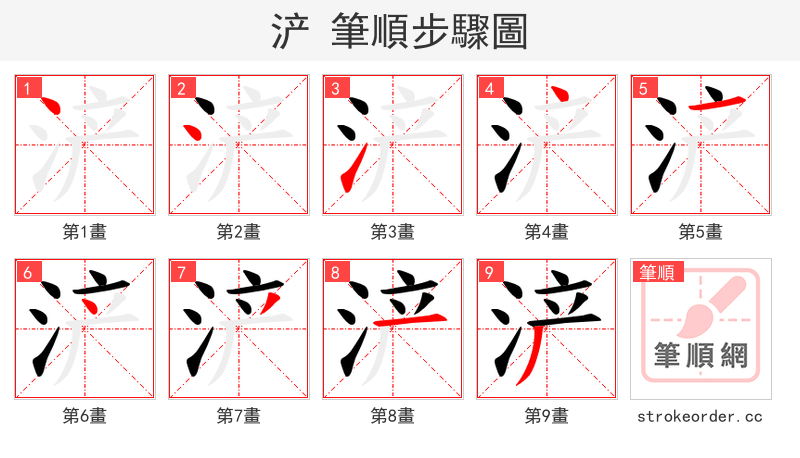 浐 筆順步驟圖

1
第1畫

2
第2畫

3
第3畫

4
第4畫

5
第5畫

6
第6畫

7
第7畫

8
第8畫

9
第9畫

筆順
筆順網
strokeorder.cc