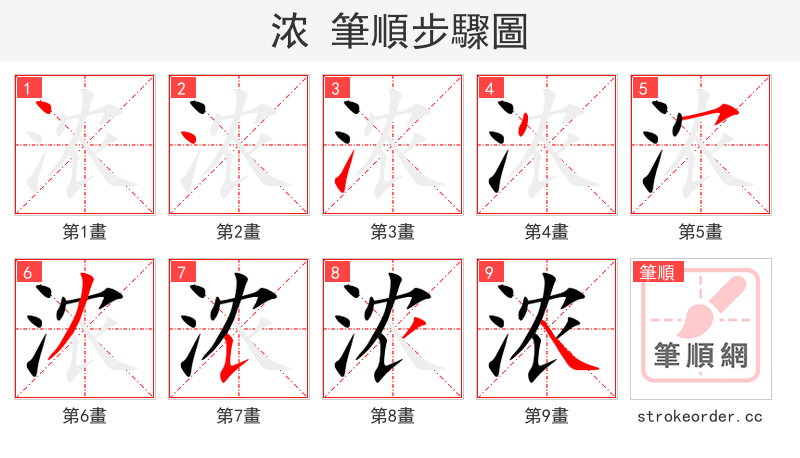 浓 筆順步驟圖

1
第1畫

2
第2畫

3
第3畫

4
第4畫

5
第5畫

6
第6畫

7
第7畫

8
第8畫

9
第9畫

筆順
筆順網
strokeorder.cc