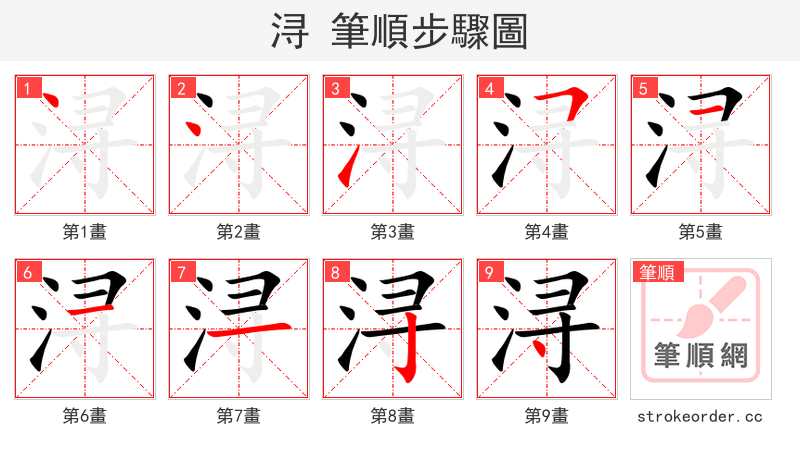 浔 筆順步驟圖

1
第1畫

2
第2畫

3
第3畫

4
第4畫

5
第5畫

6
第6畫

7
第7畫

8
第8畫

9
第9畫

筆順
筆順網
strokeorder.cc