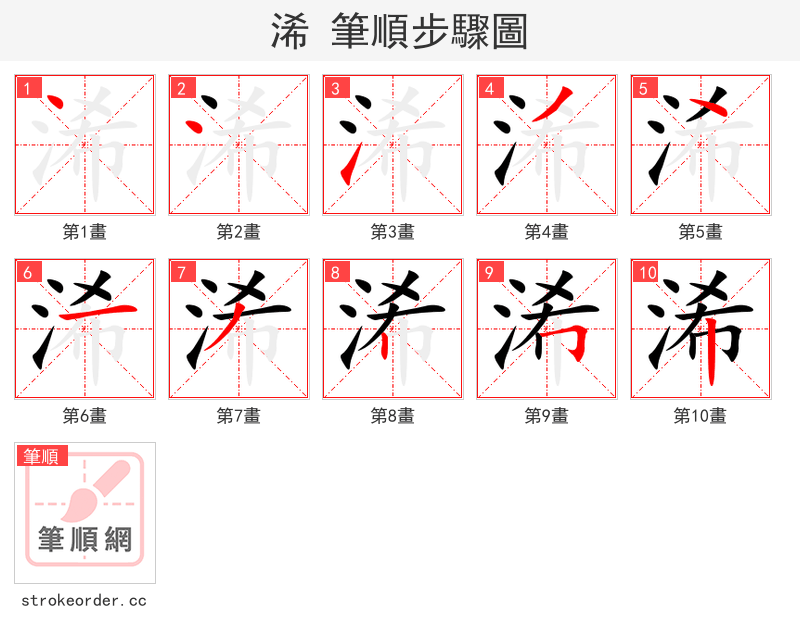 浠 筆順步驟圖

1
第1畫

2
第2畫

3
第3畫

4
第4畫

5
第5畫

6
第6畫

7
第7畫

8
第8畫

9
第9畫

10
第10畫

筆順
筆順網

strokeorder.cc