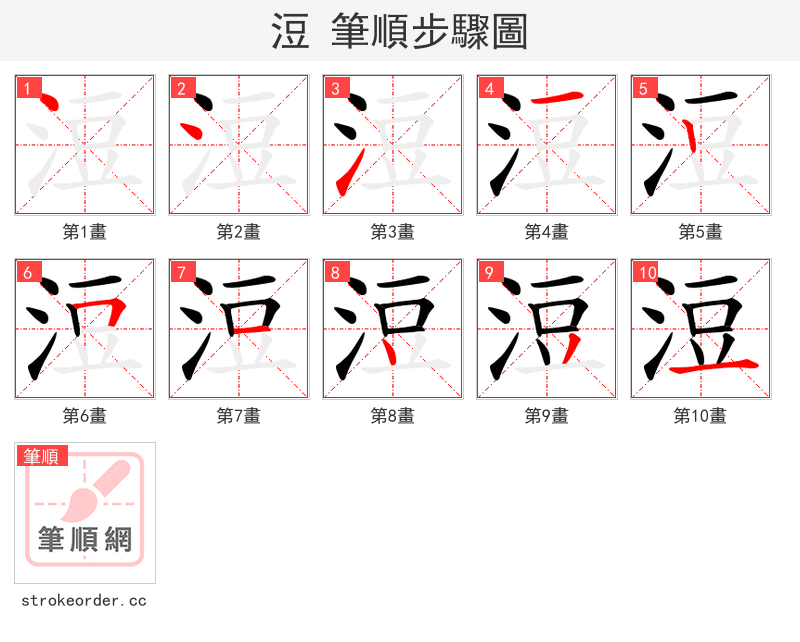 浢 筆順步驟圖

1
第1畫

2
第2畫

3
第3畫

4
第4畫

5
第5畫

6
第6畫

7
第7畫

8
第8畫

9
第9畫

10
第10畫

筆順
筆順網

strokeorder.cc