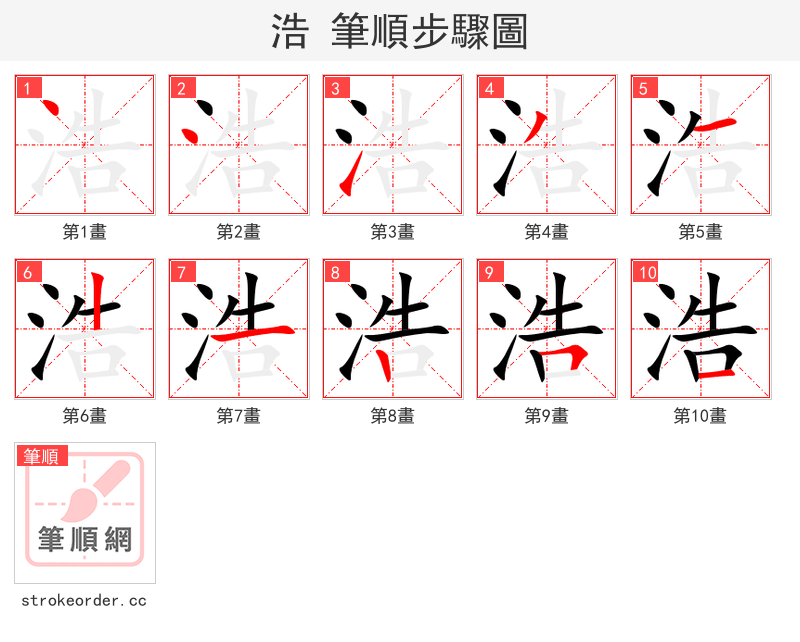 浩 筆順步驟圖

1 浩
第1畫

2 浩
第2畫

3 浩
第3畫

4 浩
第4畫

5 浩
第5畫

6 浩
第6畫

7 浩
第7畫

8 浩
第8畫

9 浩
第9畫

10 浩
第10畫

筆順
筆順網

strokeorder.cc