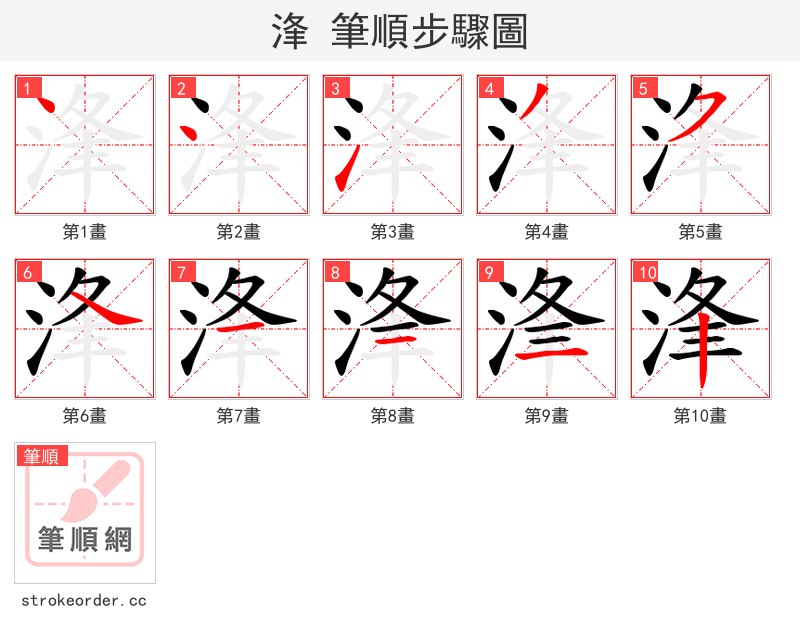 洚 筆順步驟圖

1
第1畫

2
第2畫

3
第3畫

4
第4畫

5
第5畫

6
第6畫

7
第7畫

8
第8畫

9
第9畫

10
第10畫

筆順
筆順網

strokeorder.cc