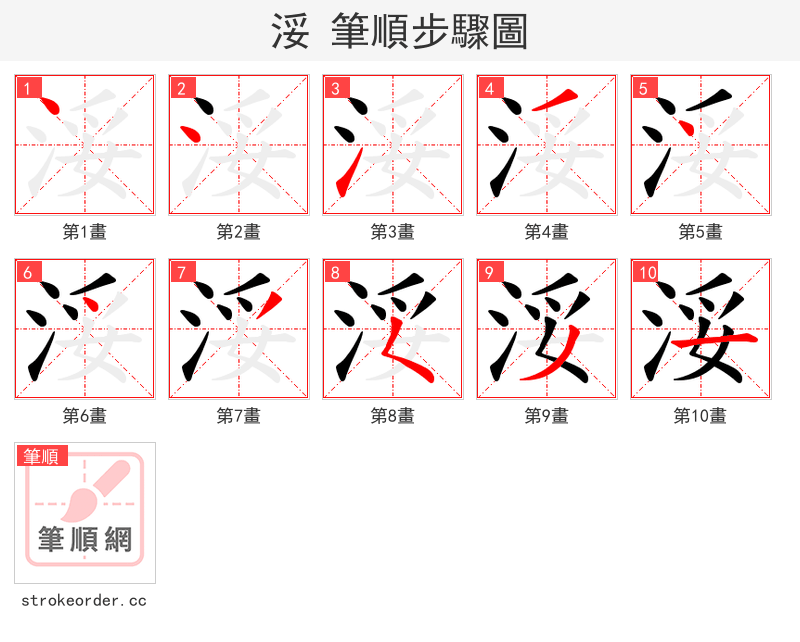 浽 筆順步驟圖

1
第1畫

2
第2畫

3
第3畫

4
第4畫

5
第5畫

6
第6畫

7
第7畫

8
第8畫

9
第9畫

10
第10畫

筆順
筆順網
strokeorder.cc