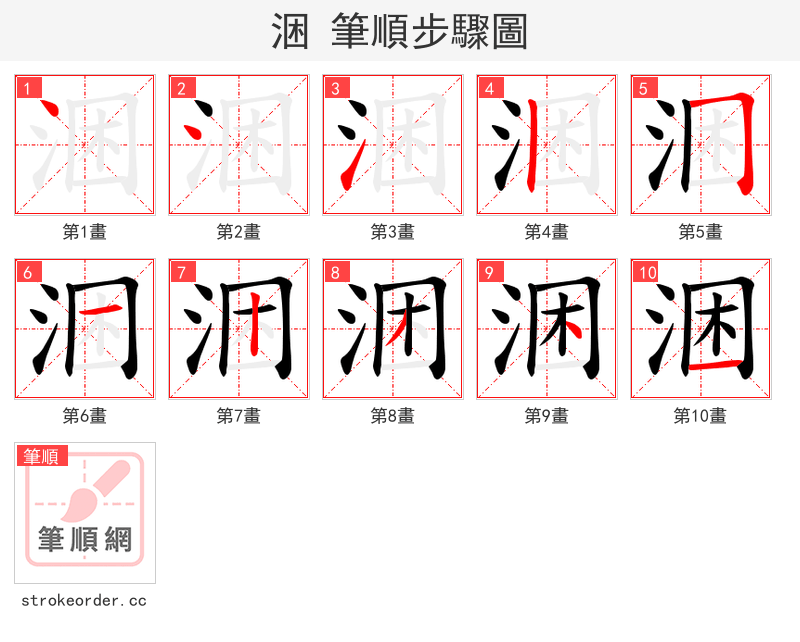 涃 筆順步驟圖

1
第1畫

2
第2畫

3
第3畫

4
第4畫

5
第5畫

6
第6畫

7
第7畫

8
第8畫

9
第9畫

10
第10畫

筆順
筆順網
strokeorder.cc