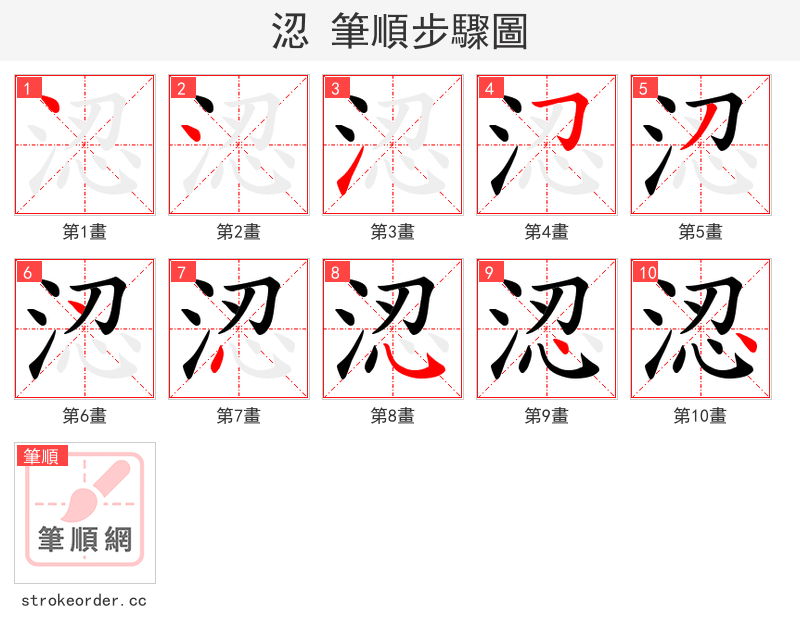 涊 筆順步驟圖

1
第1畫

2
第2畫

3
第3畫

4
第4畫

5
第5畫

6
第6畫

7
第7畫

8
第8畫

9
第9畫

10
第10畫

筆順
筆順網

strokeorder.cc