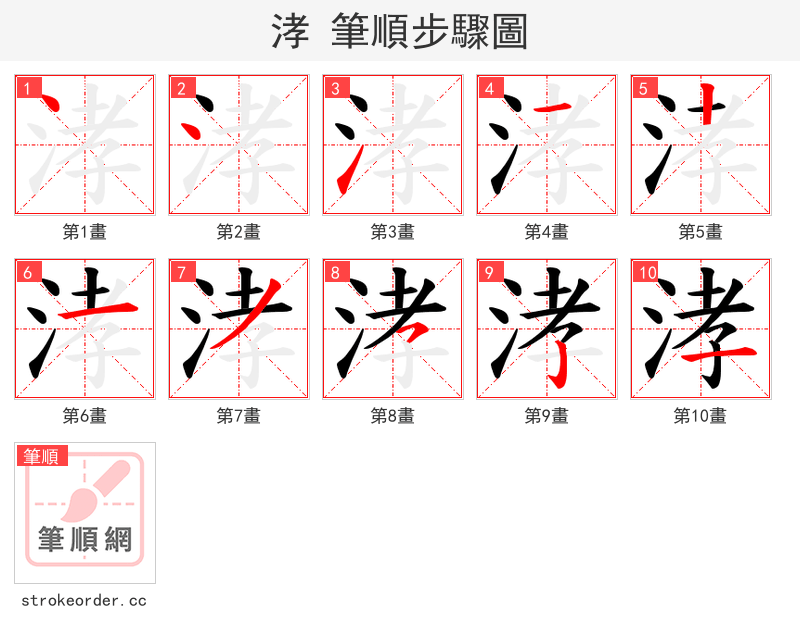 涍 筆順步驟圖

1 第1畫
2 第2畫
3 第3畫
4 第4畫
5 第5畫
6 第6畫
7 第7畫
8 第8畫
9 第9畫
10 第10畫

筆順
筆順網

strokeorder.cc