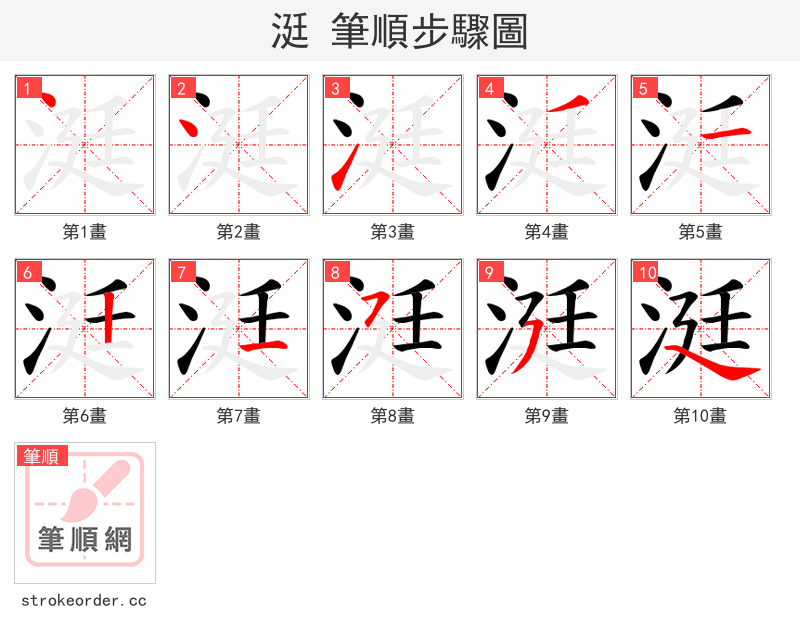 涏 筆順步驟圖

1
第1畫

2
第2畫

3
第3畫

4
第4畫

5
第5畫

6
第6畫

7
第7畫

8
第8畫

9
第9畫

10
第10畫

筆順
筆順網

strokeorder.cc