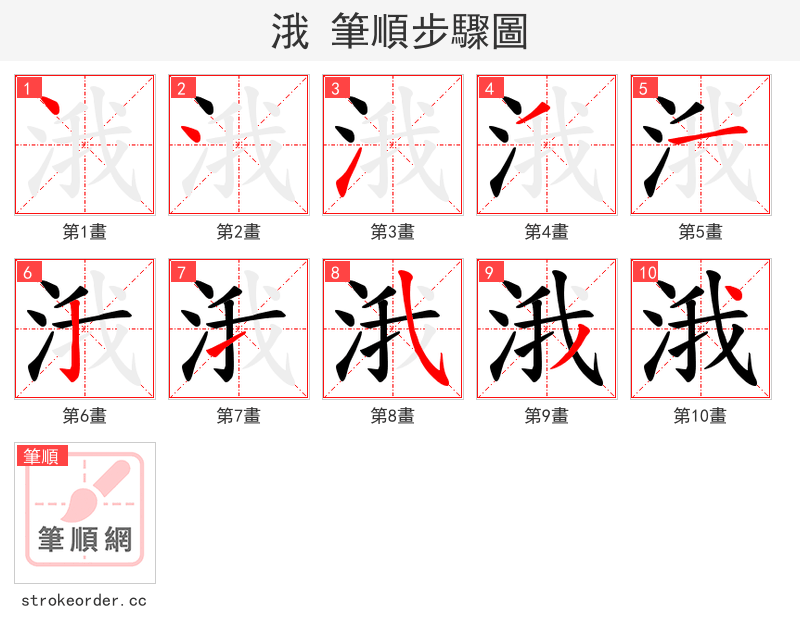 涐 筆順步驟圖

1
第1畫

2
第2畫

3
第3畫

4
第4畫

5
第5畫

6
第6畫

7
第7畫

8
第8畫

9
第9畫

10
第10畫

筆順
筆順網

strokeorder.cc