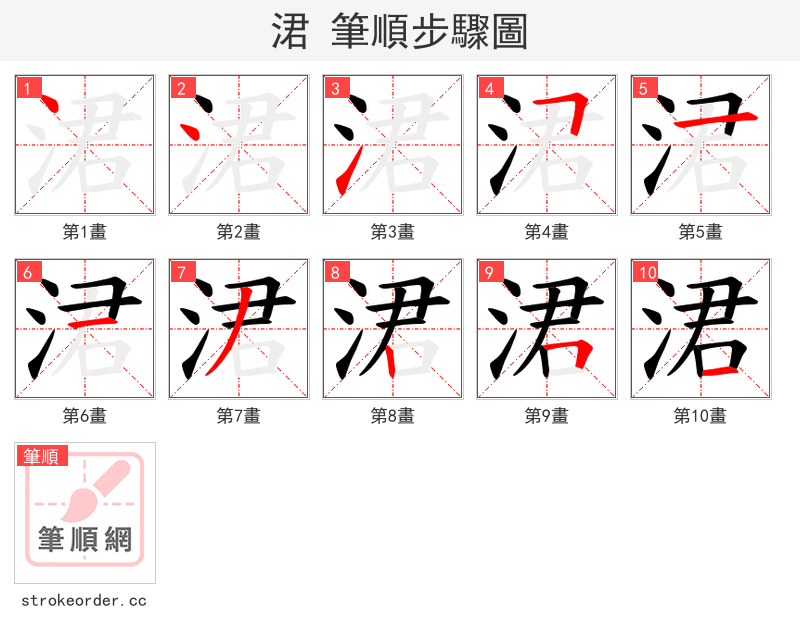 涒 筆順步驟圖

1
第1畫

2
第2畫

3
第3畫

4
第4畫

5
第5畫

6
第6畫

7
第7畫

8
第8畫

9
第9畫

10
第10畫

筆順
筆順網
strokeorder.cc