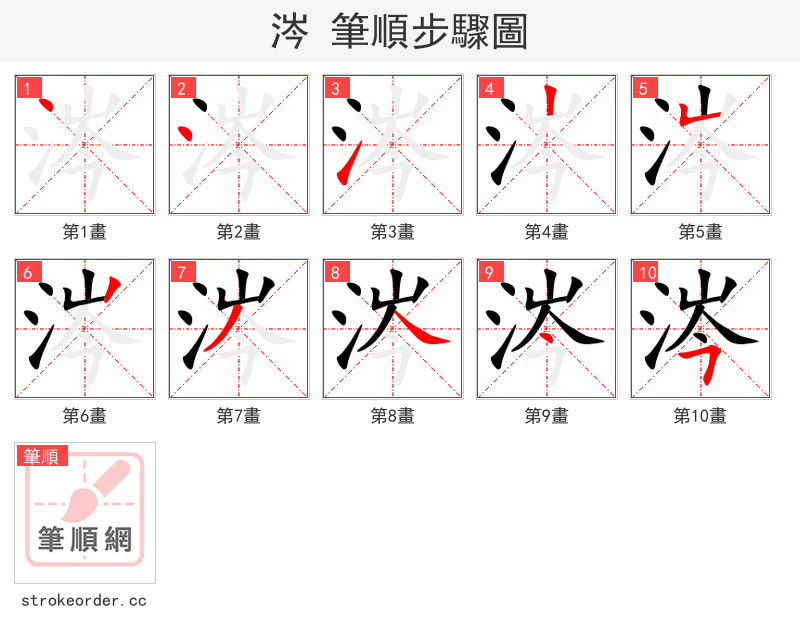 涔 筆順步驟圖

1
第1畫

2
第2畫

3
第3畫

4
第4畫

5
第5畫

6
第6畫

7
第7畫

8
第8畫

9
第9畫

10
第10畫

筆順
筆順網

strokeorder.cc