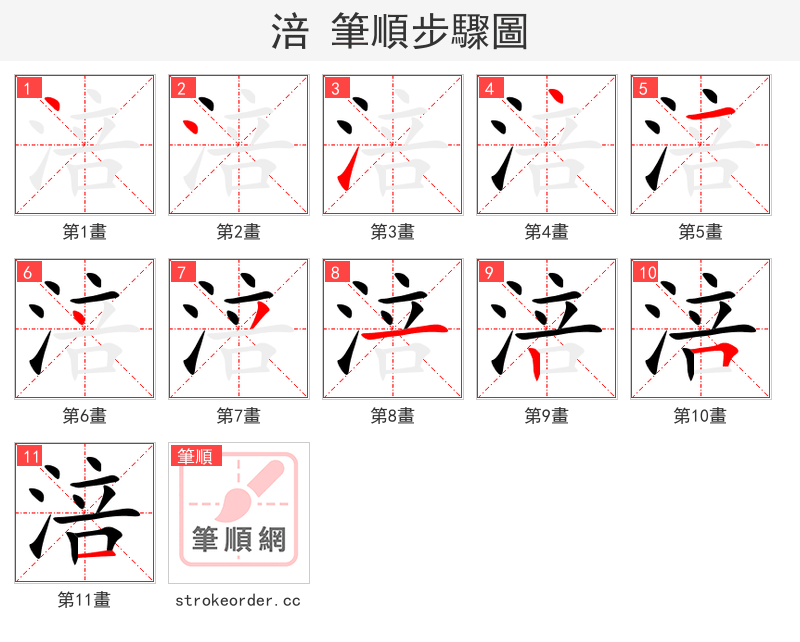 涪 筆順步驟圖

1 涪
第1畫

2 涪
第2畫

3 涪
第3畫

4 涪
第4畫

5 涪
第5畫

6 涪
第6畫

7 涪
第7畫

8 涪
第8畫

9 涪
第9畫

10 涪
第10畫

11 涪
第11畫

筆順
筆順網
strokeorder.cc