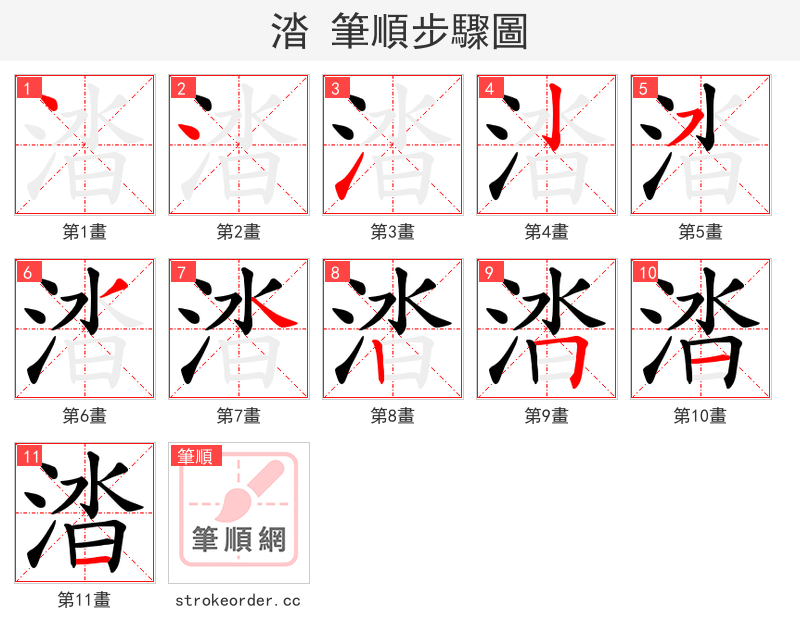 涾 筆順步驟圖

1 涾
第1畫

2 涾
第2畫

3 涾
第3畫

4 涾
第4畫

5 涾
第5畫

6 涾
第6畫

7 涾
第7畫

8 涾
第8畫

9 涾
第9畫

10 涾
第10畫

11 涾
第11畫

筆順
筆順網
strokeorder.cc