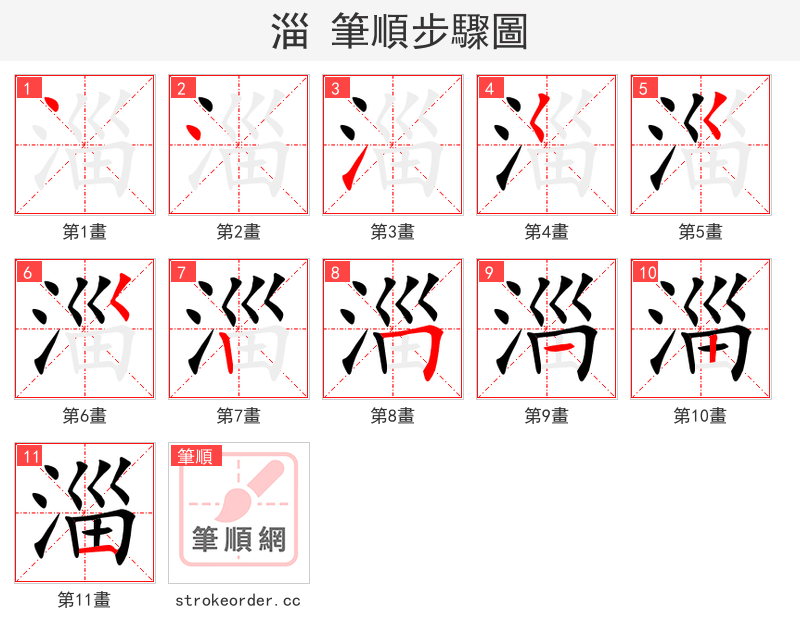 淄 筆順步驟圖

1 淄 第1畫
2 淄 第2畫
3 淄 第3畫
4 淄 第4畫
5 淄 第5畫

6 淄 第6畫
7 淄 第7畫
8 淄 第8畫
9 淄 第9畫
10 淄 第10畫

11 淄 第11畫
筆順 筆順網 strokeorder.cc