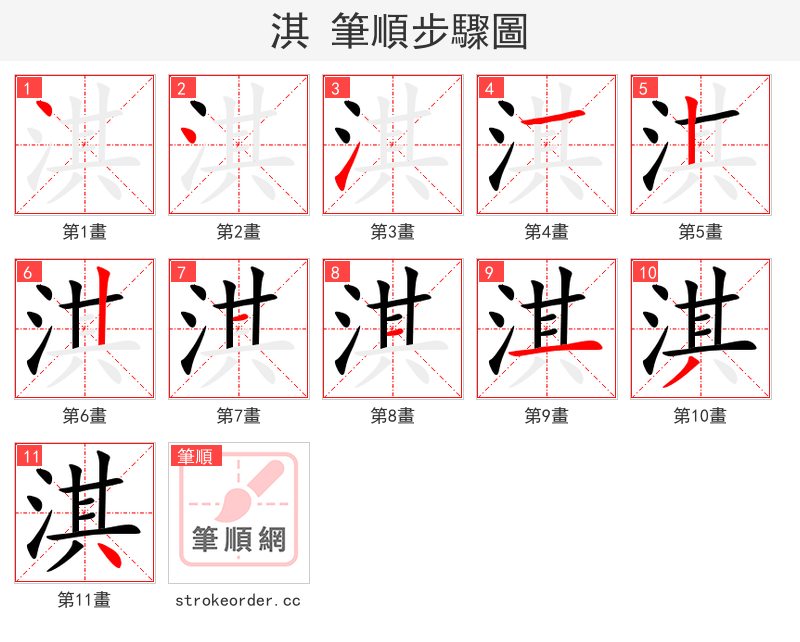 淇 筆順步驟圖

1
淇
第1畫

2
淇
第2畫

3
淇
第3畫

4
淇
第4畫

5
淇
第5畫

6
淇
第6畫

7
淇
第7畫

8
淇
第8畫

9
淇
第9畫

10
淇
第10畫

11
淇
第11畫

筆順
筆順網
strokeorder.cc