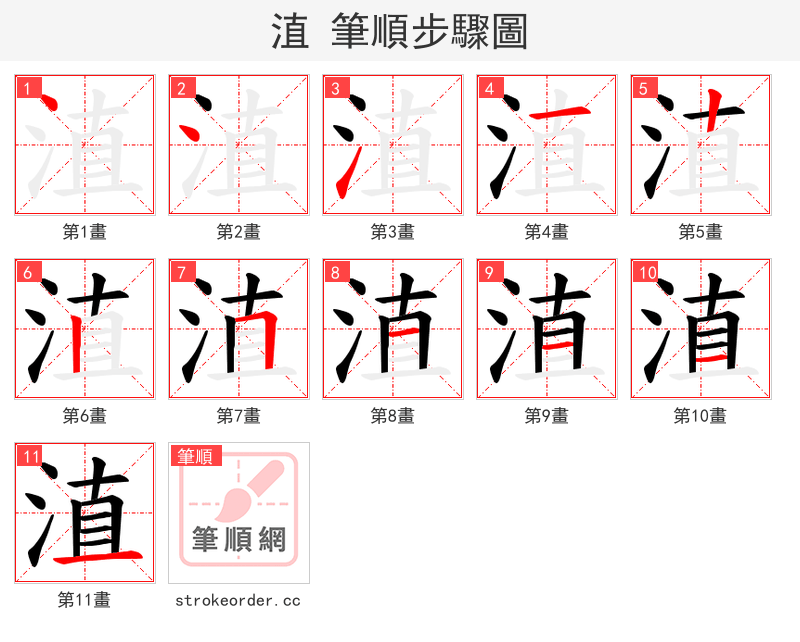 淔 筆順步驟圖

1
淔
第1畫

2
淔
第2畫

3
淔
第3畫

4
淔
第4畫

5
淔
第5畫

6
淔
第6畫

7
淔
第7畫

8
淔
第8畫

9
淔
第9畫

10
淔
第10畫

11
淔
第11畫

筆順
筆順網
strokeorder.cc