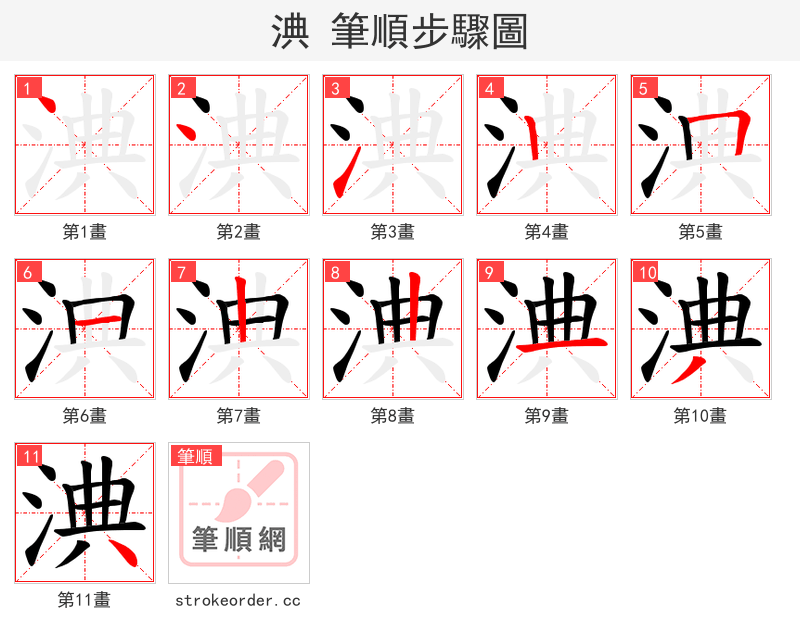 淟 筆順步驟圖

1
第1畫

2
第2畫

3
第3畫

4
第4畫

5
第5畫

6
第6畫

7
第7畫

8
第8畫

9
第9畫

10
第10畫

11
第11畫

筆順
筆順網
strokeorder.cc