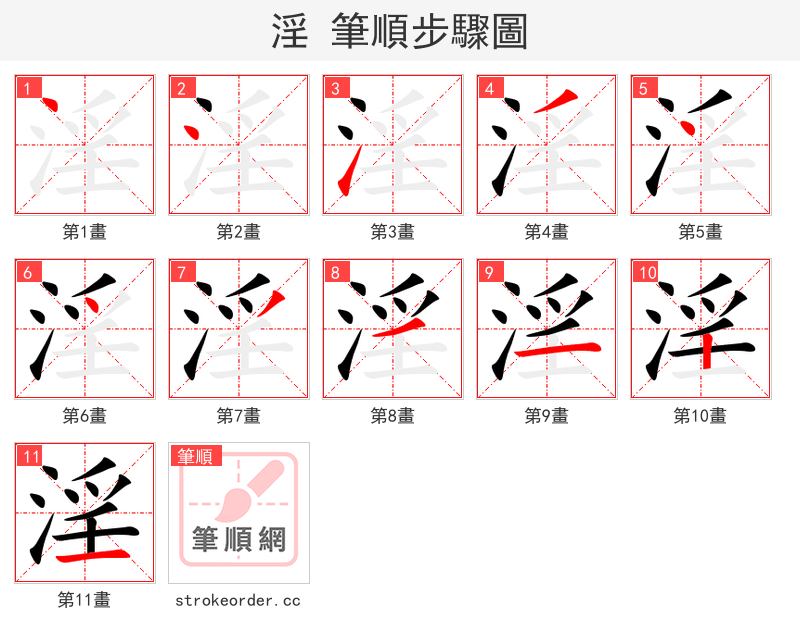 淫 筆順步驟圖

1
淫
第1畫

2
淫
第2畫

3
淫
第3畫

4
淫
第4畫

5
淫
第5畫

6
淫
第6畫

7
淫
第7畫

8
淫
第8畫

9
淫
第9畫

10
淫
第10畫

11
淫
第11畫

筆順
筆順網
strokeorder.cc