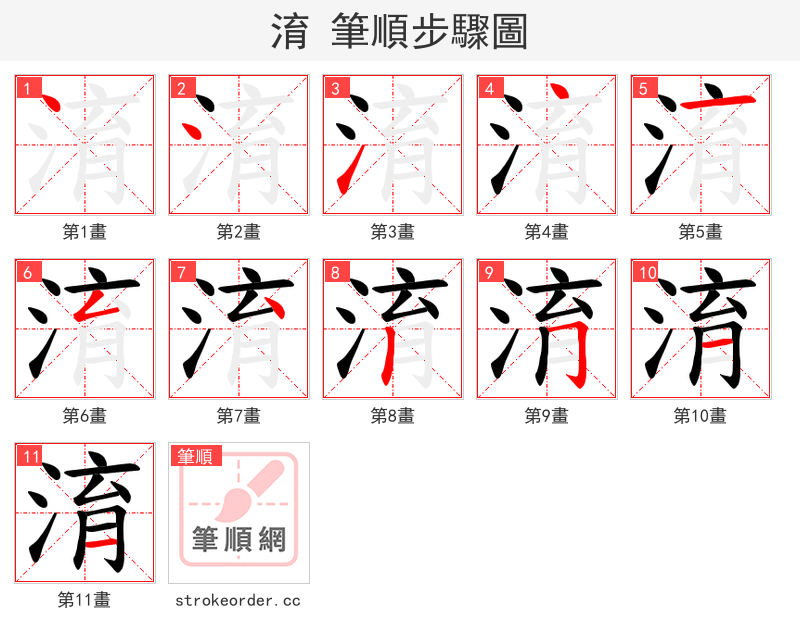 淯 筆順步驟圖

1 淯
第1畫

2 淯
第2畫

3 淯
第3畫

4 淯
第4畫

5 淯
第5畫

6 淯
第6畫

7 淯
第7畫

8 淯
第8畫

9 淯
第9畫

10 淯
第10畫

11 淯
第11畫

筆順
筆順網
strokeorder.cc