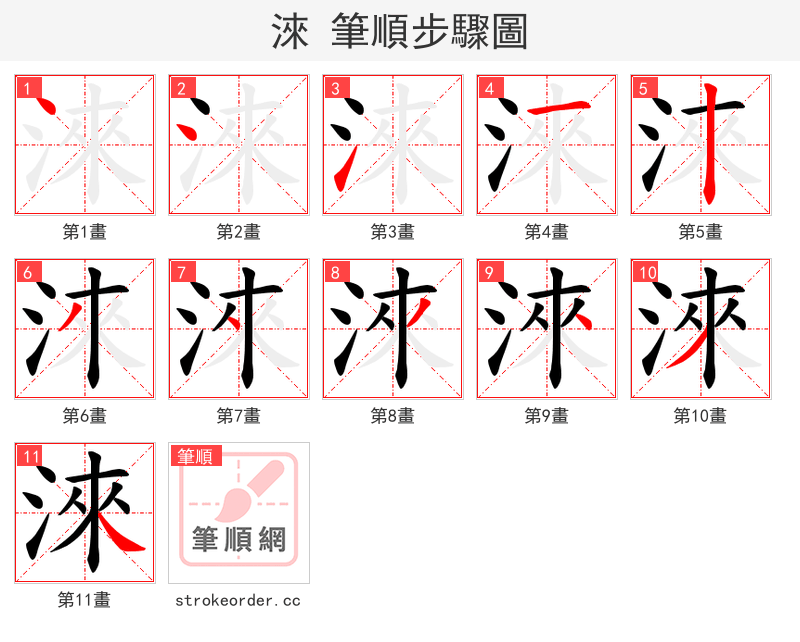 淶 筆順步驟圖

1
第1畫

2
第2畫

3
第3畫

4
第4畫

5
第5畫

6
第6畫

7
第7畫

8
第8畫

9
第9畫

10
第10畫

11
第11畫

筆順
筆順網
strokeorder.cc